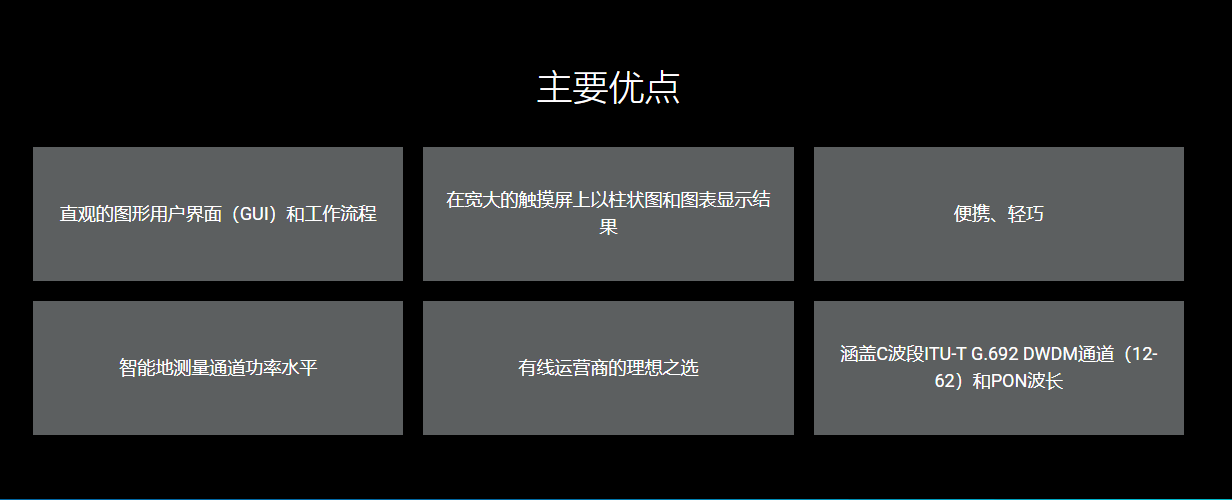 主要优点

直观的图形用户界面（GUI）和工作流程

在宽大的触摸屏上以柱状图和图表显示结果

便携、轻巧

智能地测量通道功率水平

有线运营商的理想之选

涵盖C波段ITU-T G.692 DWDM通道（12-62）和PON波长