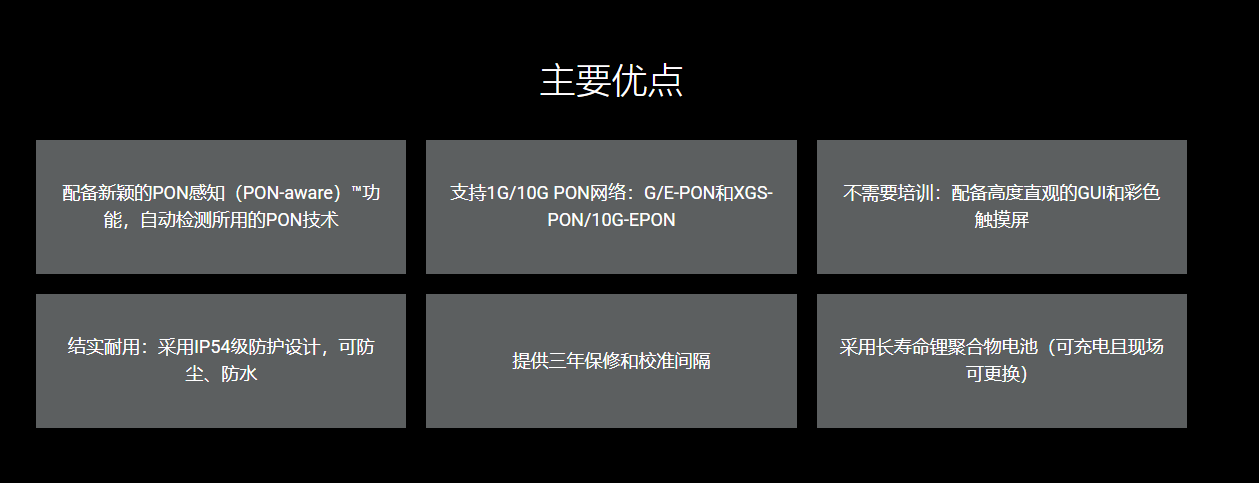 主要优点

配备新颖的PON感知（PON-aware）™功能，自动检测所用的PON技术

支持1G/10G PON网络：G/E-PON和XGS-PON/10G-EPON

不需要培训：配备高度直观的GUI和彩色触摸屏

结实耐用：采用IP54级防护设计，可防尘、防水

提供三年保修和校准间隔

采用长寿命锂聚合物电池（可充电且现场可更换）