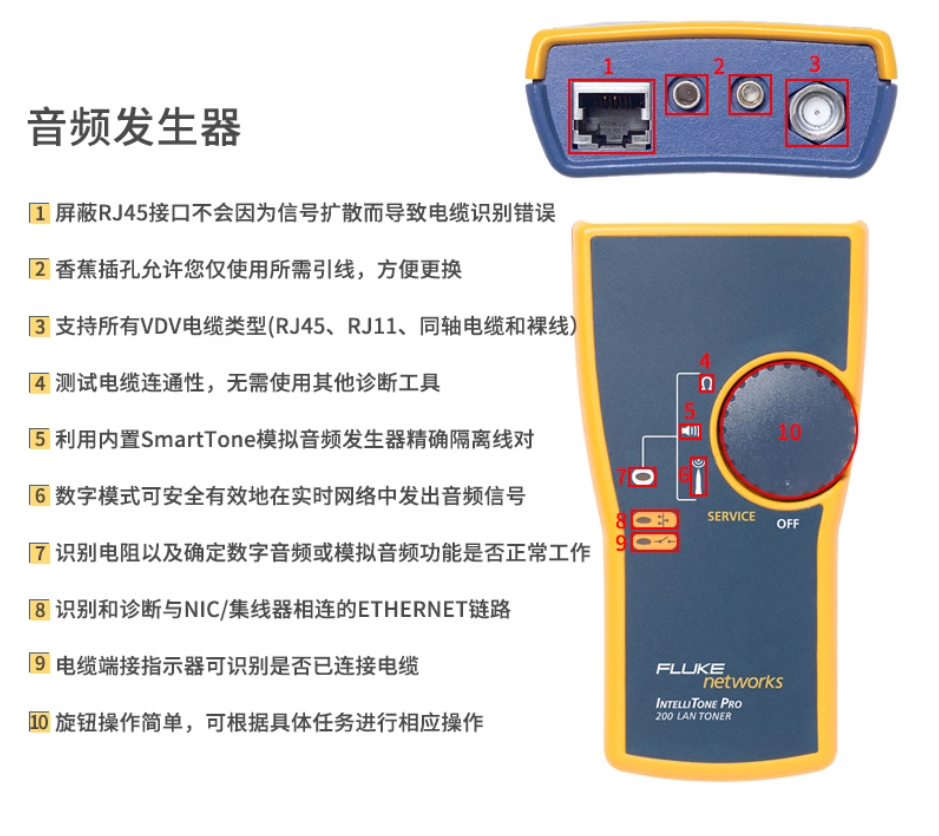 音频发生器

1 屏蔽RJ45接口不会因为信号扩散而导致电缆识别错误

2 香蕉插孔允许您仅使用所需引线，方便更换

3 支持所有VDV电缆类型(RJ45、RJ11、同轴电缆和裸线)

4 测试电缆连通性，无需使用其他诊断工具

5 利用内置SmartTone模拟音频发生器精确隔离线对

6 数字模式可安全有效地在实时网络中发出音频信号

7 识别电阻以及确定数字音频或模拟音频功能是否正常工作

8 识别和诊断与NIC/集线器相连的ETHERNET链路

9 电缆端接指示器可识别是否已连接电缆

10 旋钮操作简单，可根据具体任务进行相应操作

1 2 3

4 5 6 7 8 9 10

SERVICE OFF

FLUKE networks

INTELLITONE PRO
200 LAN TONER